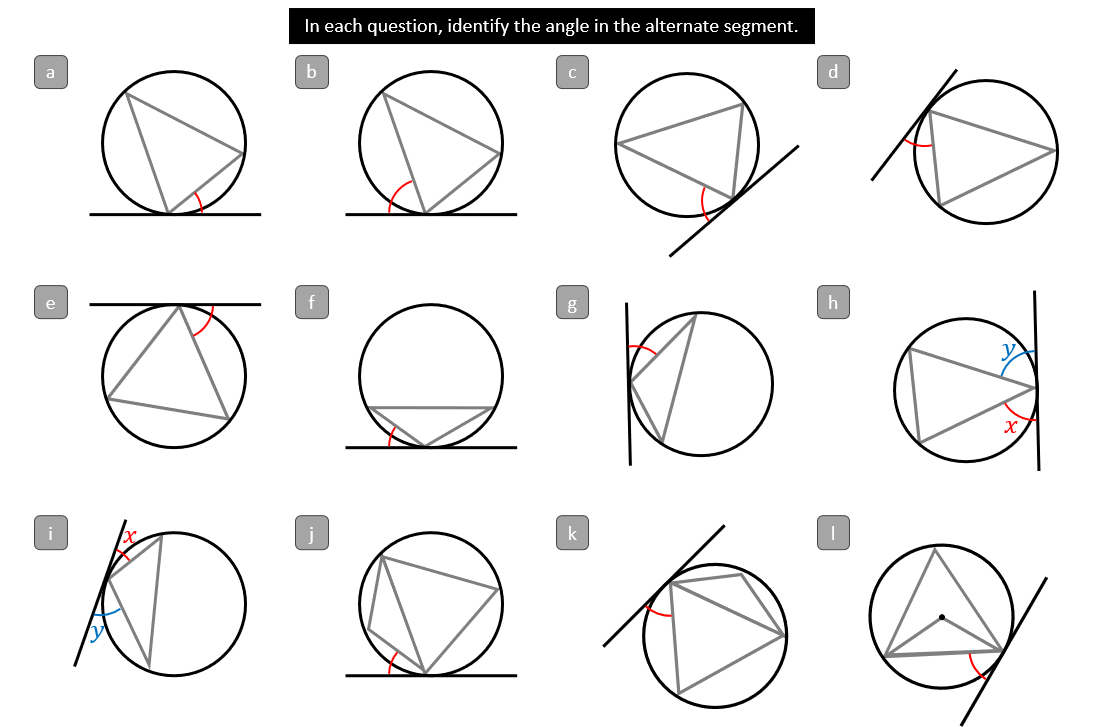 In each question, identify the angle in the alternate segment.

a

b

c

d

e

f

g

h

$y$

$x$

i

$x$

$y$

j

k

l