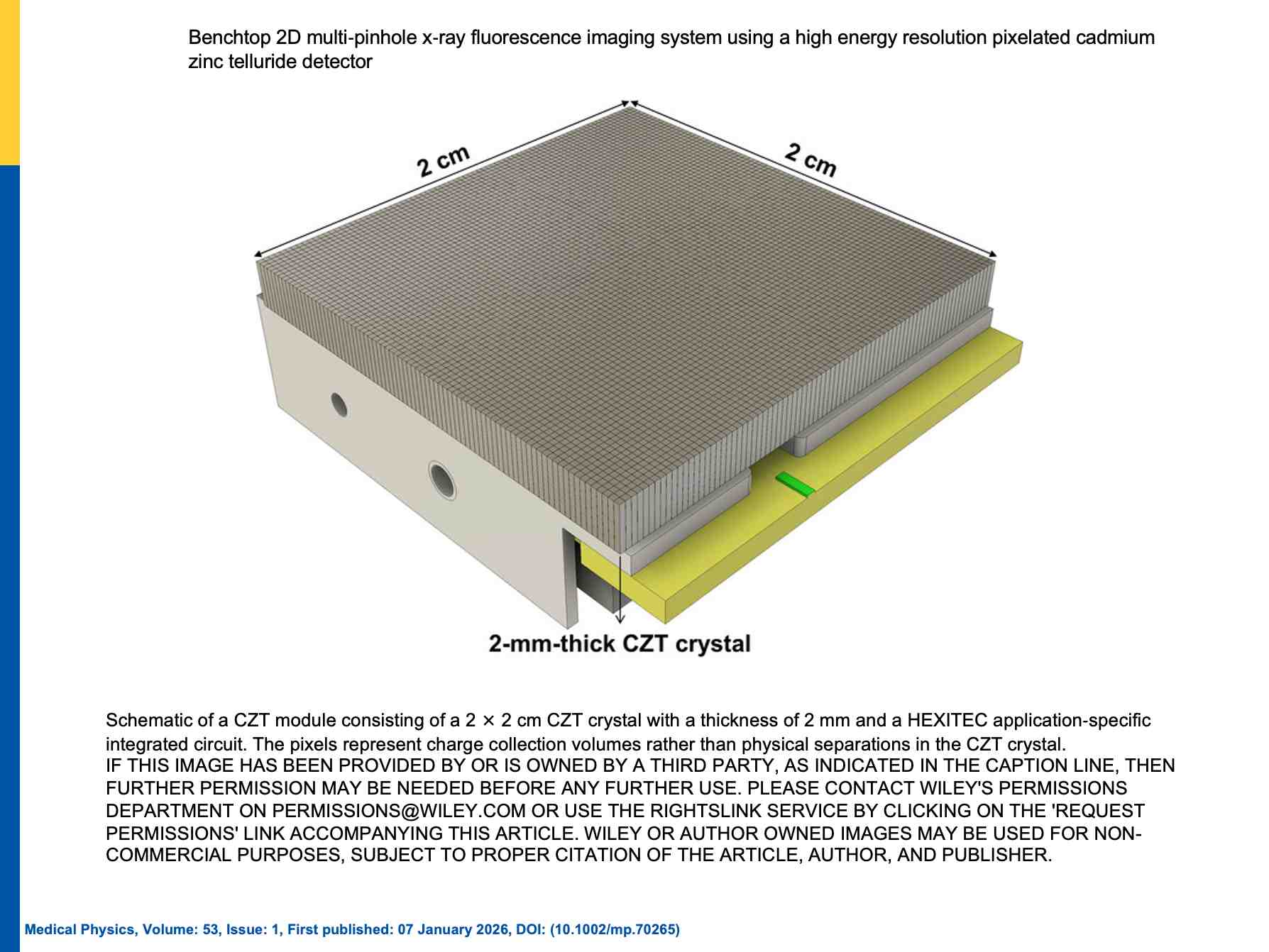 Benchtop 2D multi-pinhole x-ray fluorescence imaging system using a high energy resolution pixelated cadmium zinc telluride detector

2 cm

2 cm

2-mm-thick CZT crystal

Schematic of a CZT module consisting of a 2 × 2 cm CZT crystal with a thickness of 2 mm and a HEXITEC application-specific integrated circuit. The pixels represent charge collection volumes rather than physical separations in the CZT crystal.
IF THIS IMAGE HAS BEEN PROVIDED BY OR IS OWNED BY A THIRD PARTY, AS INDICATED IN THE CAPTION LINE, THEN FURTHER PERMISSION MAY BE NEEDED BEFORE ANY FURTHER USE. PLEASE CONTACT WILEY'S PERMISSIONS DEPARTMENT ON PERMISSIONS@WILEY.COM OR USE THE RIGHTSLINK SERVICE BY CLICKING ON THE 'REQUEST PERMISSIONS' LINK ACCOMPANYING THIS ARTICLE. WILEY OR AUTHOR OWNED IMAGES MAY BE USED FOR NON-COMMERCIAL PURPOSES, SUBJECT TO PROPER CITATION OF THE ARTICLE, AUTHOR, AND PUBLISHER.

Medical Physics, Volume: 53, Issue: 1, First published: 07 January 2026, DOI: (10.1002/mp.70265)