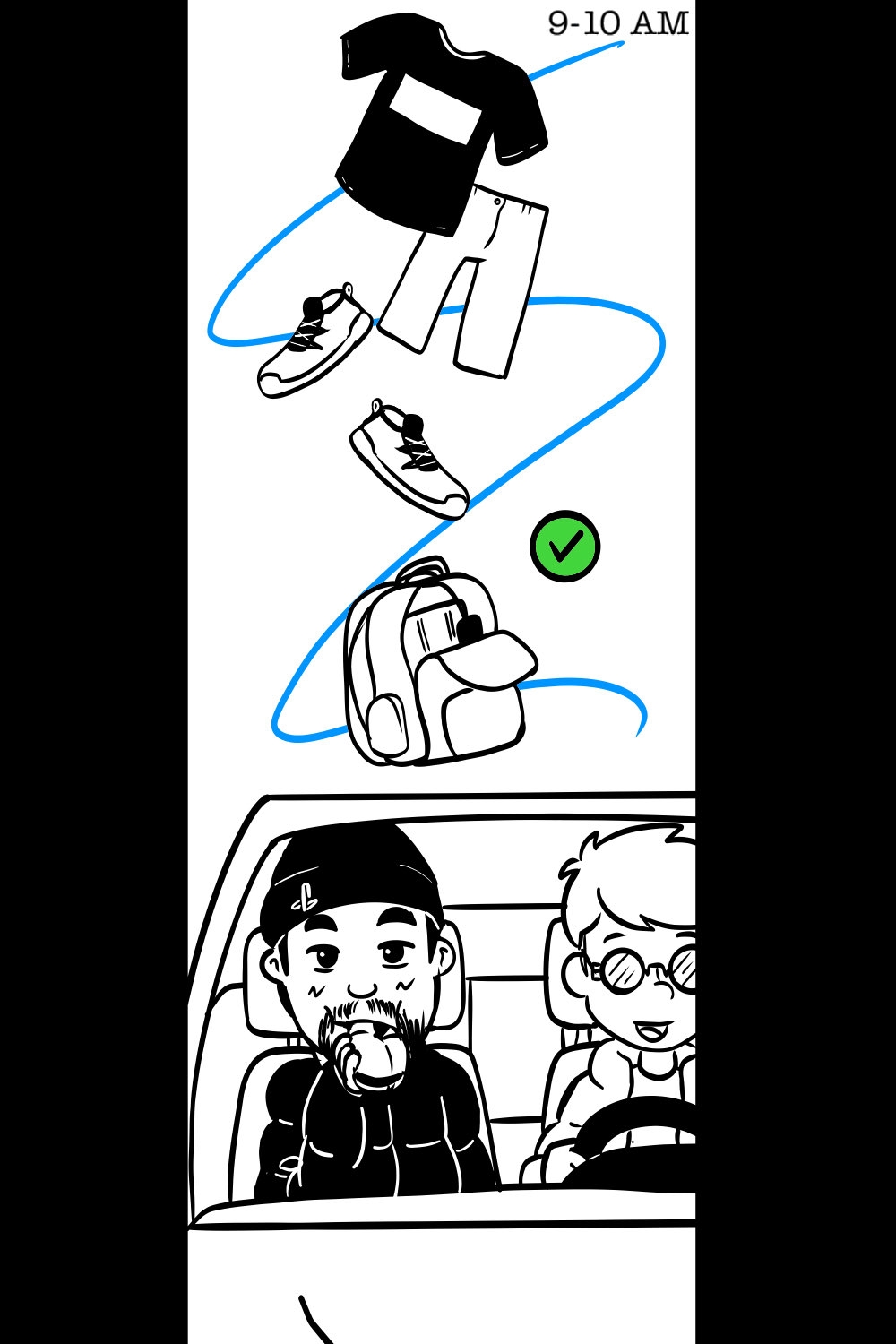 9-10 AM