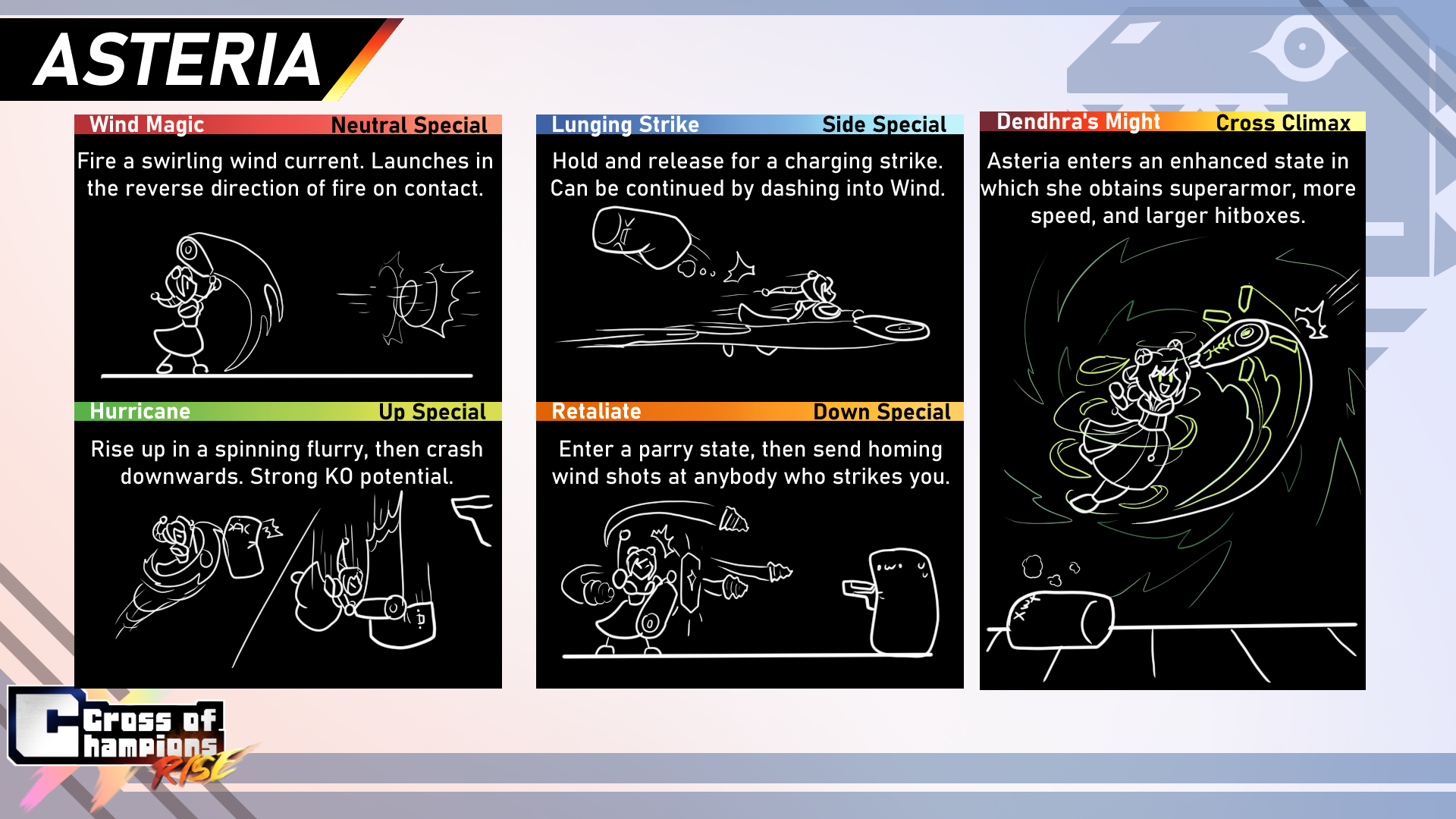 ASTERIA

Wind Magic Neutral Special

Fire a swirling wind current. Launches in the reverse direction of fire on contact.

Hurricane Up Special

Rise up in a spinning flurry, then crash downwards. Strong KO potential.

Lunging Strike Side Special

Hold and release for a charging strike. Can be continued by dashing into Wind.

Retaliate Down Special

Enter a parry state, then send homing wind shots at anybody who strikes you.

Dendhra's Might Cross Climax

Asteria enters an enhanced state in which she obtains superarmor, more speed, and larger hitboxes.

Cross of Champions RISE