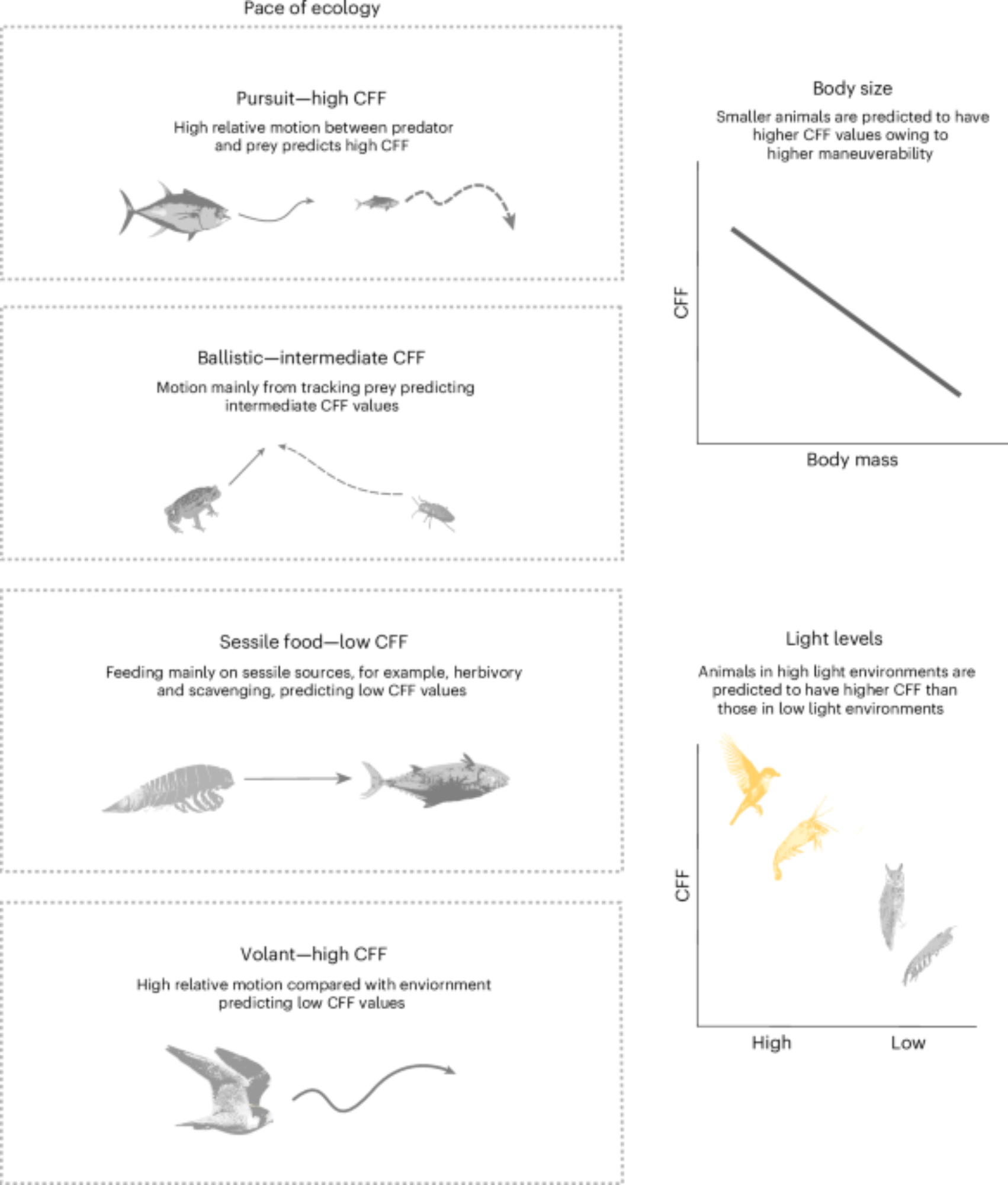 Pace of ecology

Pursuit—high CFF

High relative motion between predator and prey predicts high CFF

Ballistic—intermediate CFF

Motion mainly from tracking prey predicting intermediate CFF values

Sessile food—low CFF

Feeding mainly on sessile sources, for example, herbivory and scavenging, predicting low CFF values

Volant—high CFF

High relative motion compared with enviornment predicting low CFF values

Body size

Smaller animals are predicted to have higher CFF values owing to higher maneuverability

CFF

Body mass

Light levels

Animals in high light environments are predicted to have higher CFF than those in low light environments

CFF

High

Low