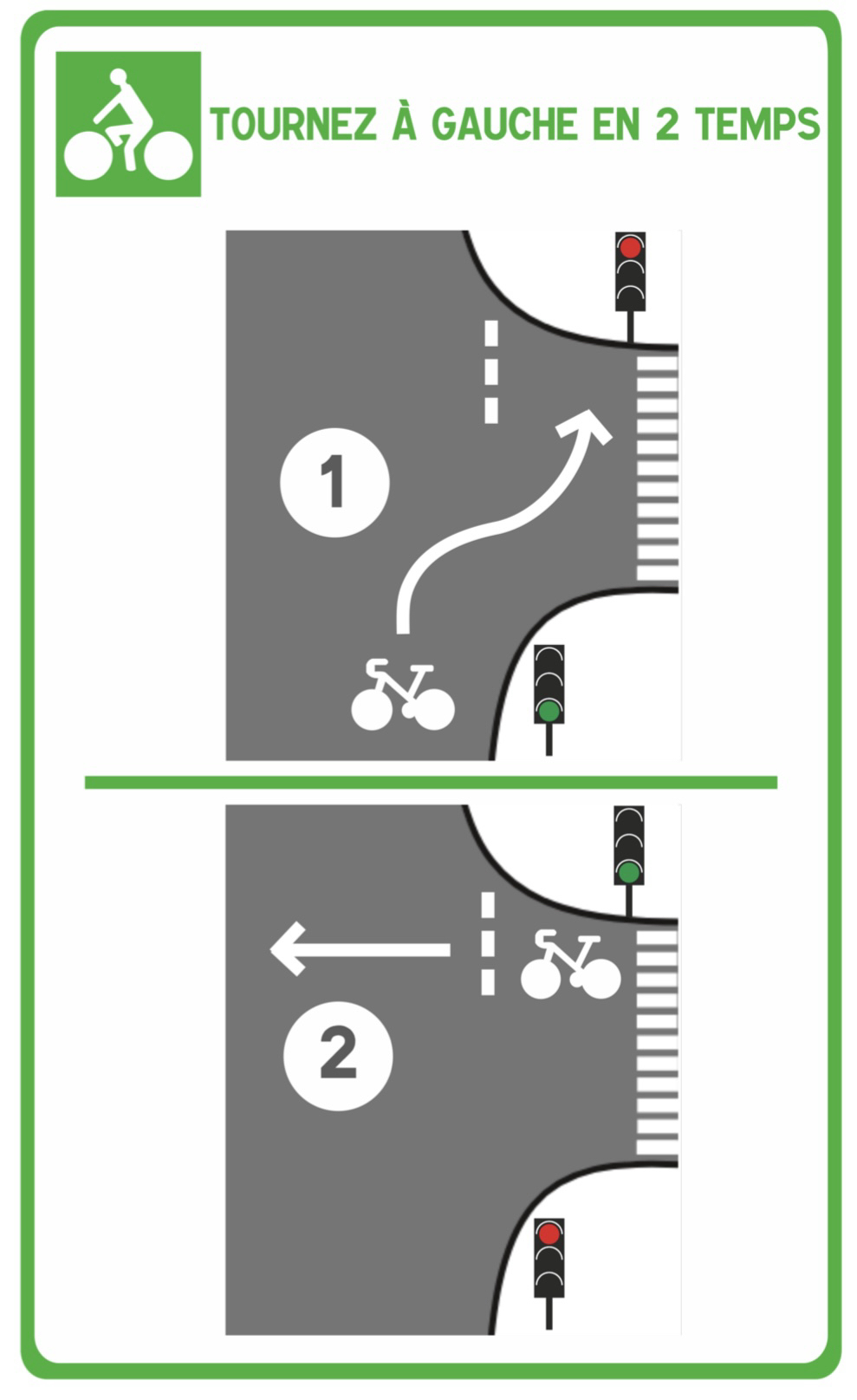 TOURNEZ À GAUCHE EN 2 TEMPS

1

2