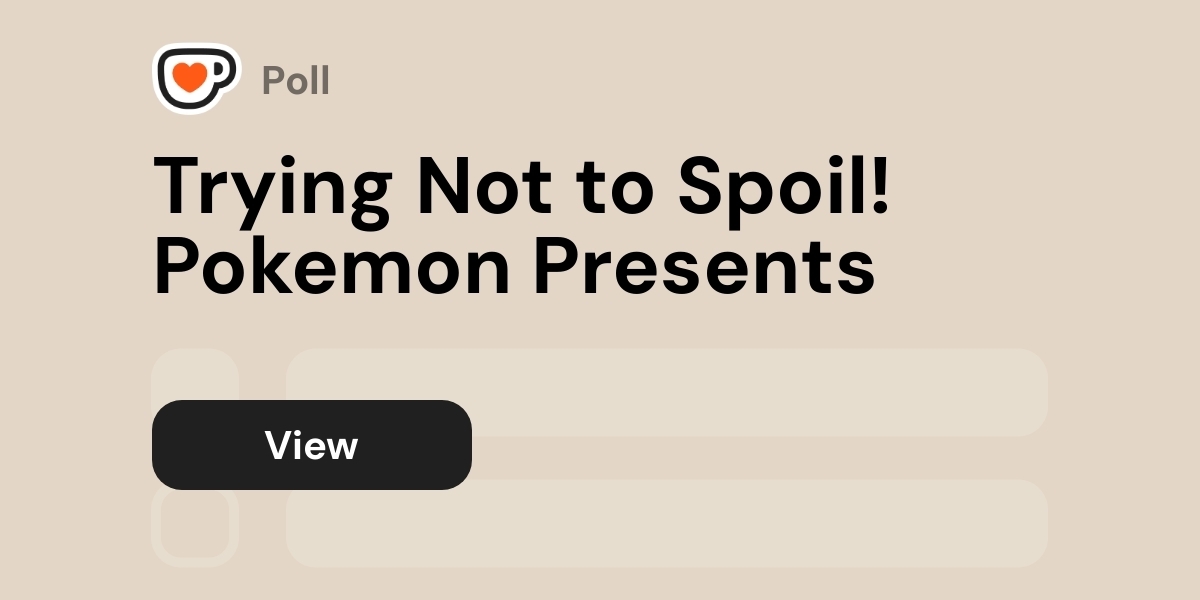 Poll

Trying Not to Spoil! Pokemon Presents

View