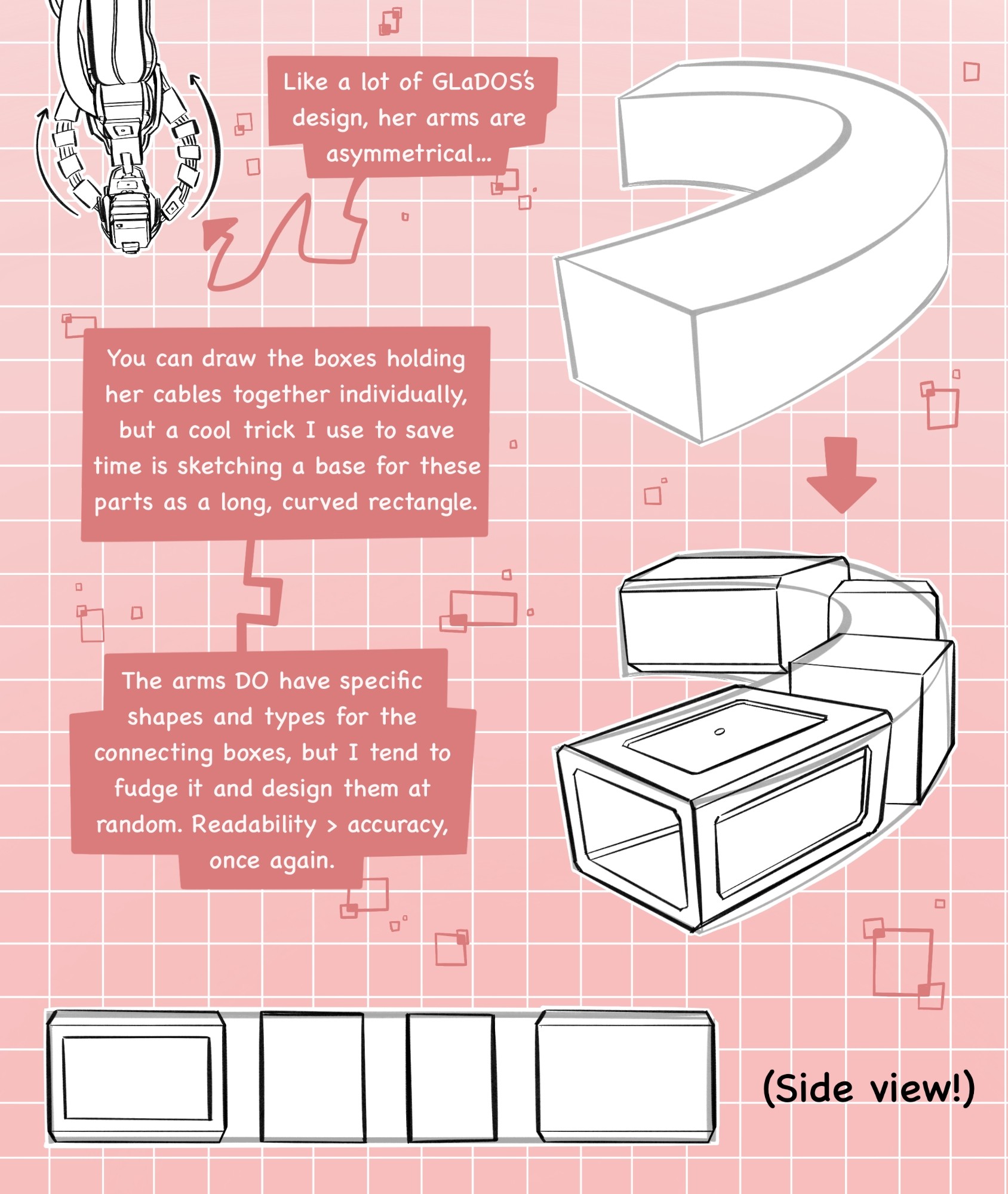 Like a lot of GLaDOS's design, her arms are asymmetrical...

You can draw the boxes holding her cables together individually, but a cool trick I use to save time is sketching a base for these parts as a long, curved rectangle.

The arms DO have specific shapes and types for the connecting boxes, but I tend to fudge it and design them at random. Readability > accuracy, once again.

(Side view!)