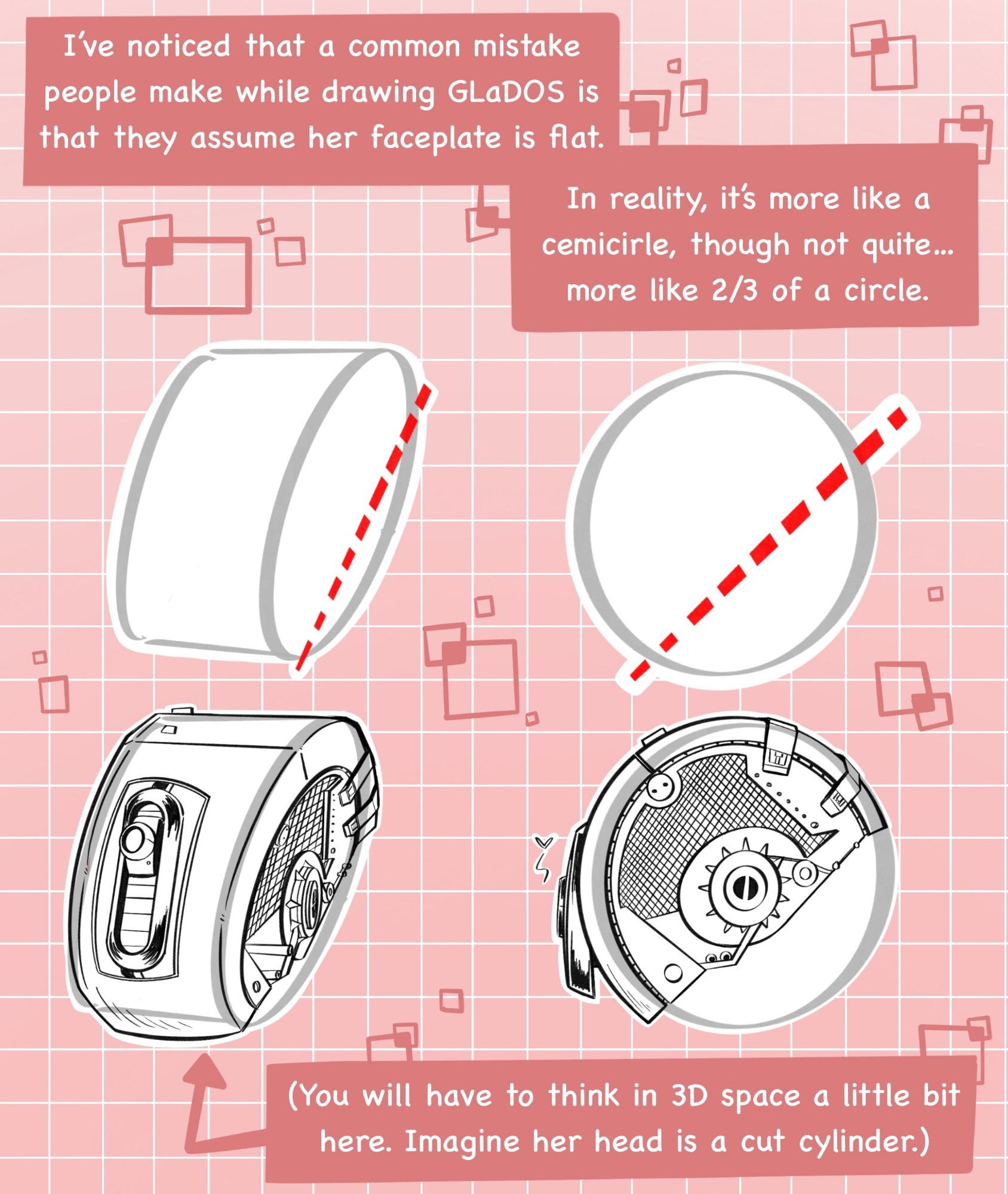 I've noticed that a common mistake people make while drawing GLaDOS is that they assume her faceplate is flat.

In reality, it's more like a cemicirle, though not quite... more like 2/3 of a circle.

(You will have to think in 3D space a little bit here. Imagine her head is a cut cylinder.)