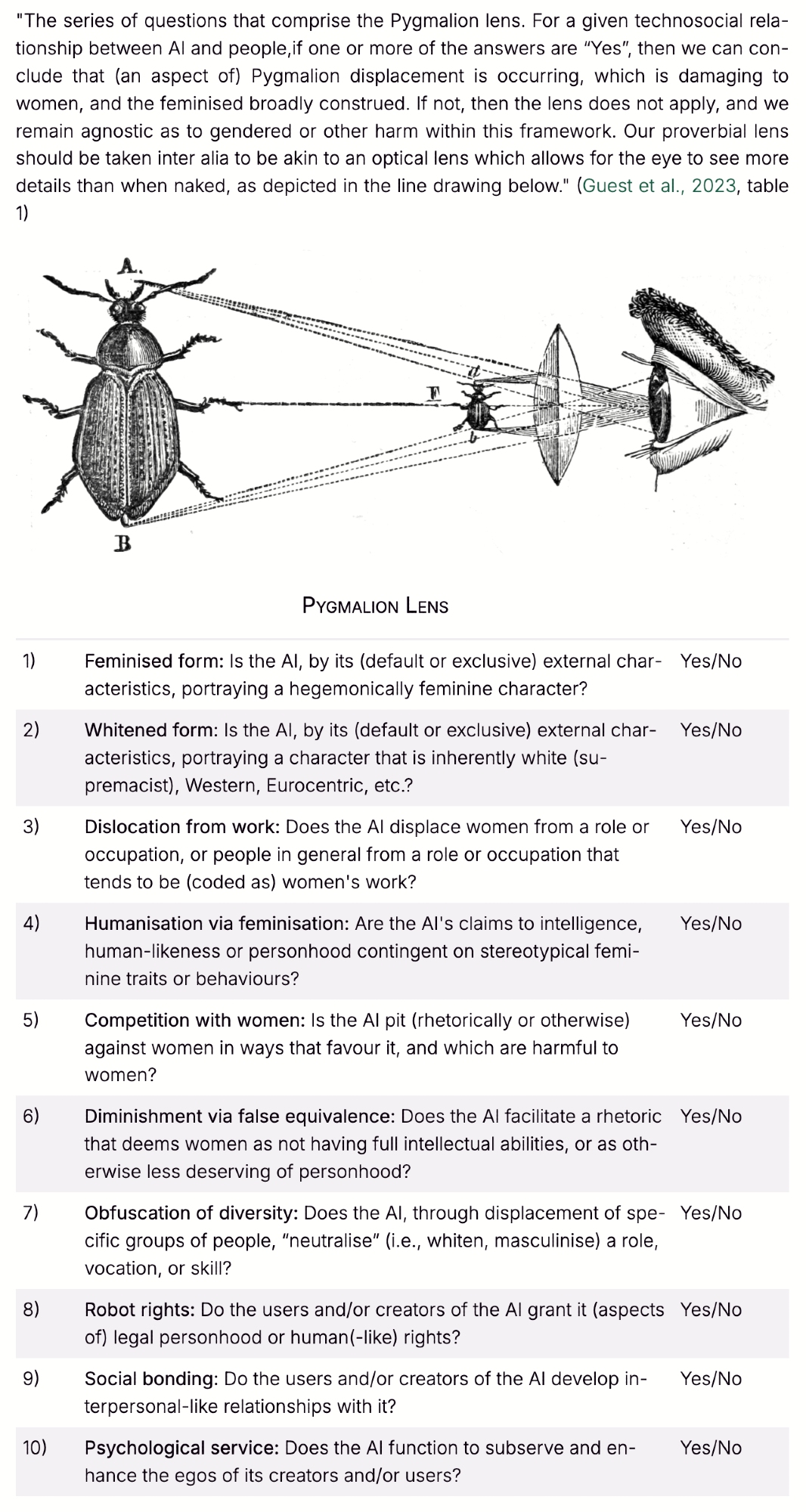 "The series of questions that comprise the Pygmalion lens. For a given technosocial relationship between AI and people,if one or more of the answers are "Yes", then we can conclude that (an aspect of) Pygmalion displacement is occurring, which is damaging to women, and the feminised broadly construed. If not, then the lens does not apply, and we remain agnostic as to gendered or other harm within this framework. Our proverbial lens should be taken inter alia to be akin to an optical lens which allows for the eye to see more details than when naked, as depicted in the line drawing below." (Guest et al., 2023, table 1)

A.
F
a
b
B

PYGMALION LENS

| | | |
|---|---|---|
| 1) | Feminised form: Is the AI, by its (default or exclusive) external characteristics, portraying a hegemonically feminine character? | Yes/No |
| 2) | Whitened form: Is the AI, by its (default or exclusive) external characteristics, portraying a character that is inherently white (supremacist), Western, Eurocentric, etc.? | Yes/No |
| 3) | Dislocation from work: Does the AI displace women from a role or occupation, or people in general from a role or occupation that tends to be (coded as) women's work? | Yes/No |
| 4) | Humanisation via feminisation: Are the AI's claims to intelligence, human-likeness or personhood contingent on stereotypical feminine traits or behaviours? | Yes/No |
| 5) | Competition with women: Is the AI pit (rhetorically or otherwise) against women in ways that favour it, and which are harmful to women? | Yes/No |
| 6) | Diminishment via false equivalence: Does the AI facilitate a rhetoric that deems women as not having full intellectual abilities, or as otherwise less deserving of personhood? | Yes/No |
| 7) | Obfuscation of diversity: Does the AI, through displacement of specific groups of people, "neutralise" (i.e., whiten, masculinise) a role, vocation, or skill? | Yes/No |
| 8) | Robot rights: Do the users and/or creators of the AI grant it (aspects of) legal personhood or human(-like) rights? | Yes/No |
| 9) | Social bonding: Do the users and/or creators of the AI develop interpersonal-like relationships with it? | Yes/No |
| 10) | Psychological service: Does the AI function to subserve and enhance the egos of its creators and/or users? | Yes/No |