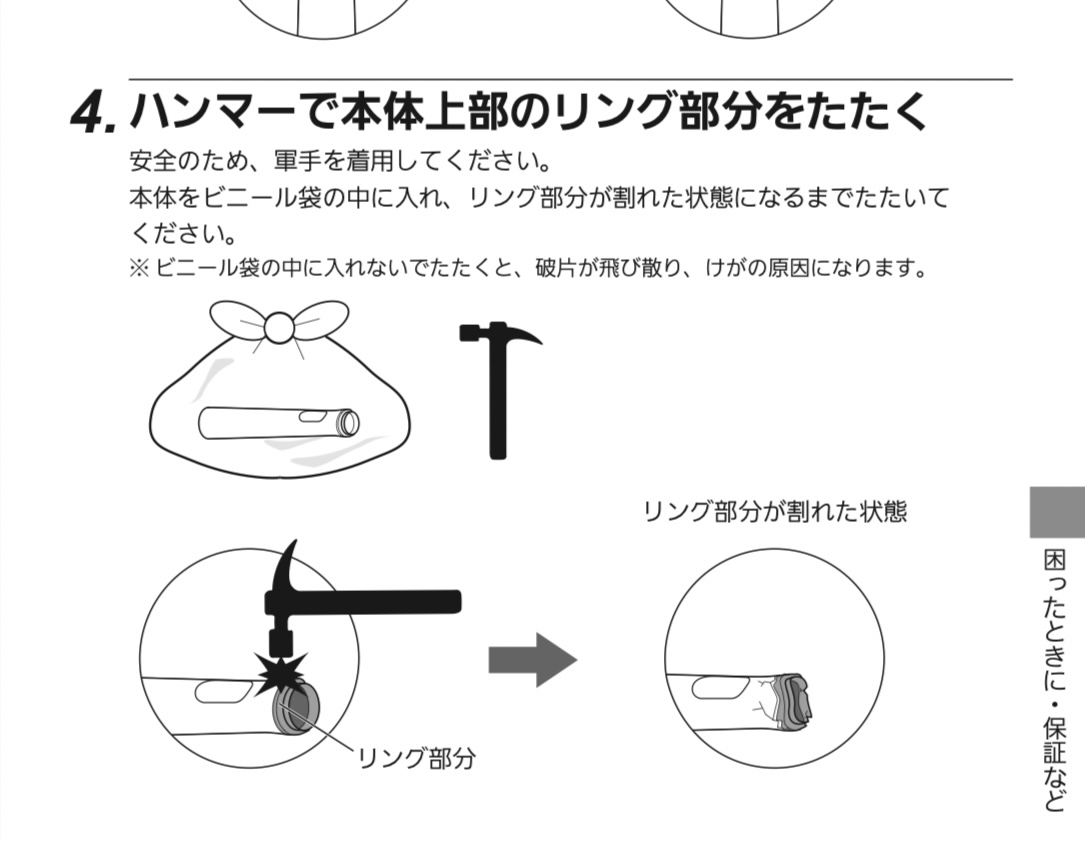 4. ハンマーで本体上部のリング部分をたたく

安全のため、軍手を着用してください。
本体をビニール袋の中に入れ、リング部分が割れた状態になるまでたたいてください。
※ ビニール袋の中に入れないでたたくと、破片が飛び散り、けがの原因になります。

リング部分が割れた状態

リング部分

困ったときに・保証など