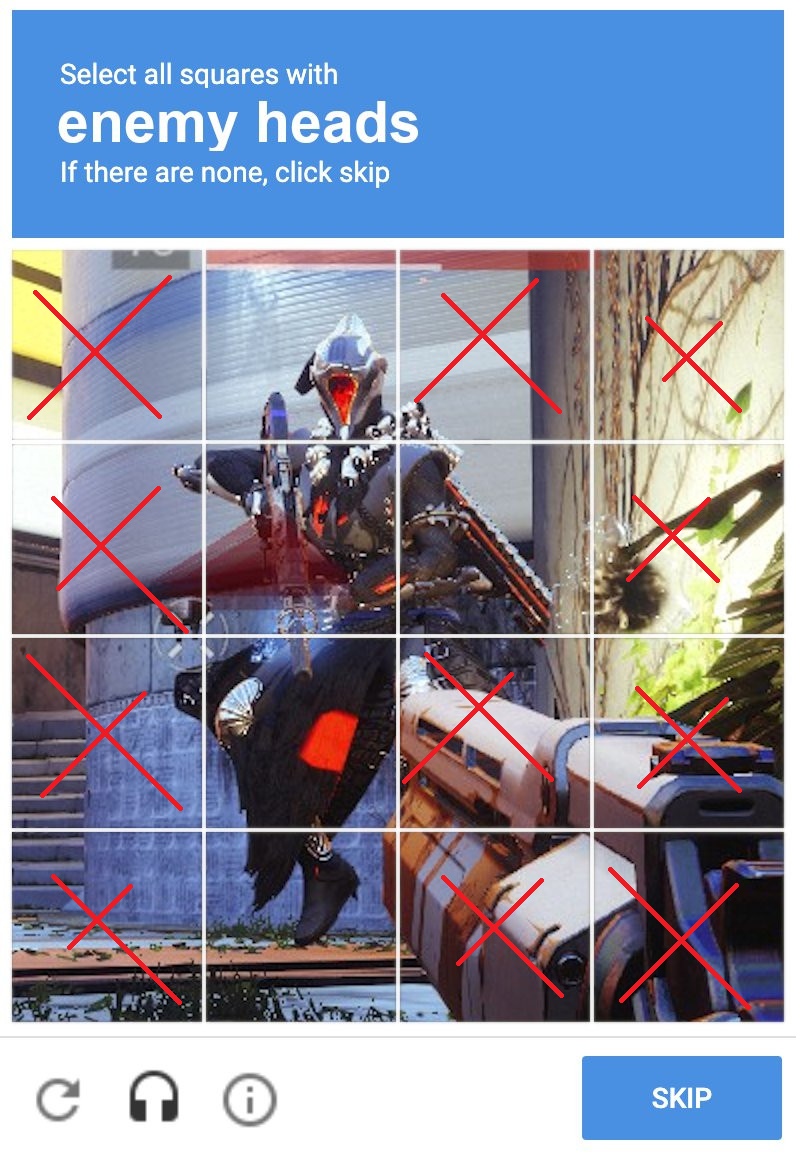 Select all squares with
enemy heads
If there are none, click skip

SKIP